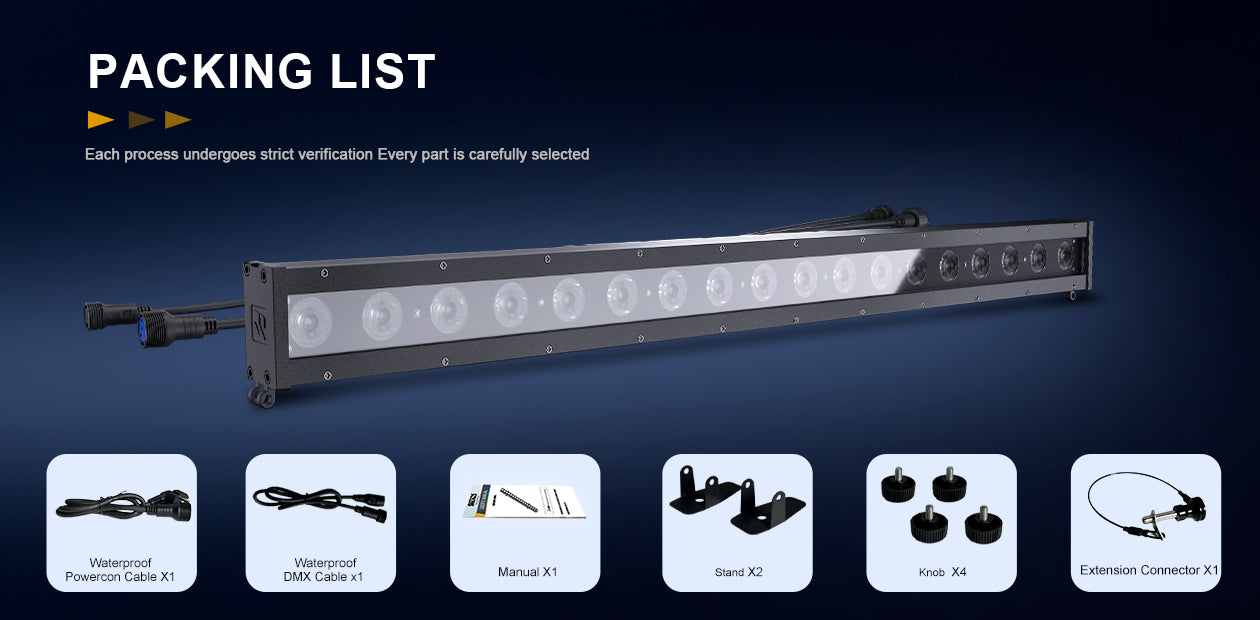 PACKING LIST

Each process undergoes strict verification Every part is carefully selected

Waterproof
Powercon Cable X1

Waterproof
DMX Cable x1

Manual X1

Stand X2

Knob X4

Extension Connector X1